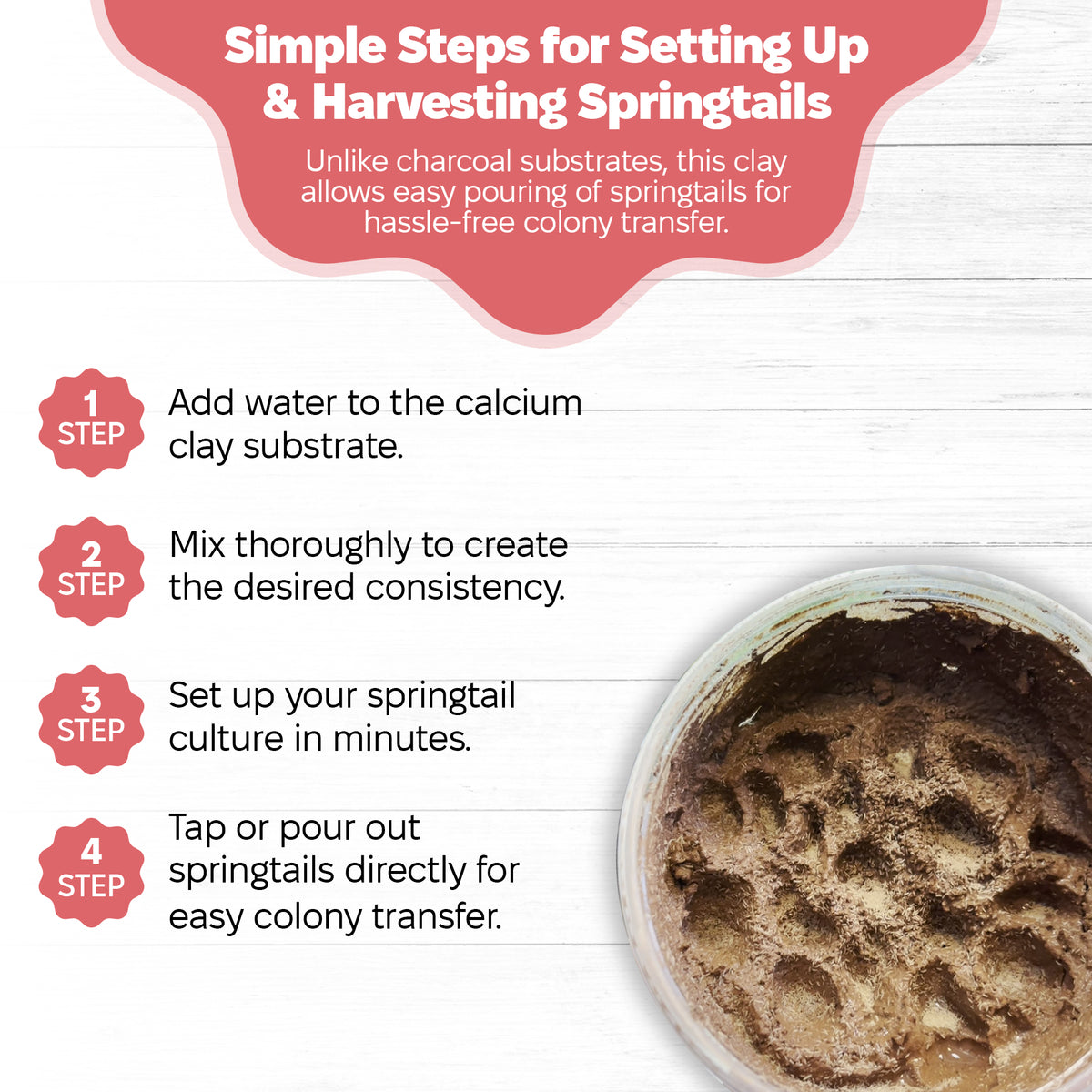 Simple Steps for Setting Up & Harvesting Springtails

Unlike charcoal substrates, this clay allows easy pouring of springtails for hassle-free colony transfer.

1 STEP Add water to the calcium clay substrate.

2 STEP Mix thoroughly to create the desired consistency.

3 STEP Set up your springtail culture in minutes.

4 STEP Tap or pour out springtails directly for easy colony transfer.